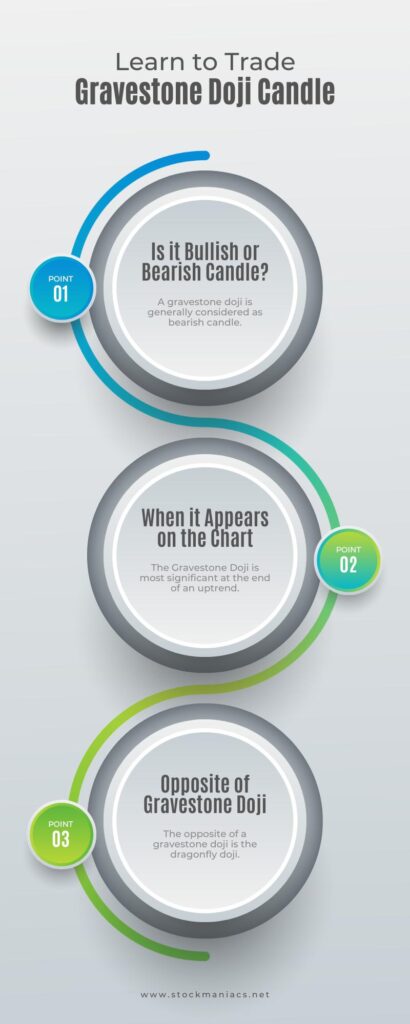 Learn to Trade
Gravestone Doji Candle

POINT
01

Is it Bullish or Bearish Candle?

A gravestone doji is generally considered as bearish candle.

When it Appears on the Chart

The Gravestone Doji is most significant at the end of an uptrend.

POINT
02

POINT
03

Opposite of Gravestone Doji

The opposite of a gravestone doji is the dragonfly doji.

www.stockmaniacs.net